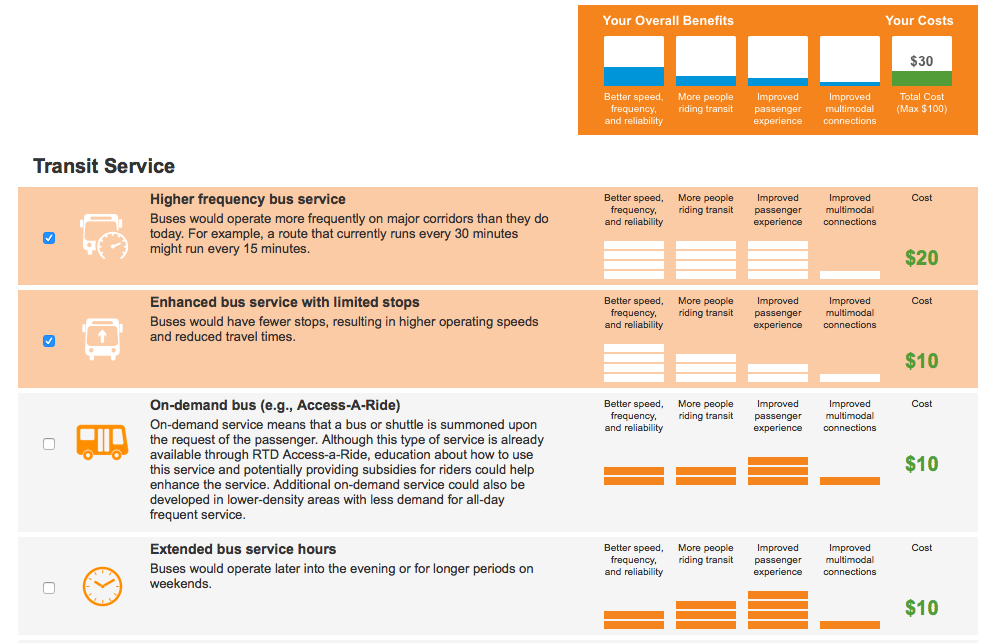 Your Overall Benefits

Your Costs

$30

Better speed, frequency, and reliability

More people riding transit

Improved passenger experience

Improved multimodal connections

Total Cost (Max $100)

Transit Service

Higher frequency bus service

Buses would operate more frequently on major corridors than they do today. For example, a route that currently runs every 30 minutes might run every 15 minutes.

Better speed, frequency, and reliability

More people riding transit

Improved passenger experience

Improved multimodal connections

Cost

$20

Enhanced bus service with limited stops

Buses would have fewer stops, resulting in higher operating speeds and reduced travel times.

Better speed, frequency, and reliability

More people riding transit

Improved passenger experience

Improved multimodal connections

Cost

$10

On-demand bus (e.g., Access-A-Ride)

On-demand service means that a bus or shuttle is summoned upon the request of the passenger. Although this type of service is already available through RTD Access-a-Ride, education about how to use this service and potentially providing subsidies for riders could help enhance the service. Additional on-demand service could also be developed in lower-density areas with less demand for all-day frequent service.

Better speed, frequency, and reliability

More people riding transit

Improved passenger experience

Improved multimodal connections

Cost

$10

Extended bus service hours

Buses would operate later into the evening or for longer periods on weekends.

Better speed, frequency, and reliability

More people riding transit

Improved passenger experience

Improved multimodal connections

Cost

$10